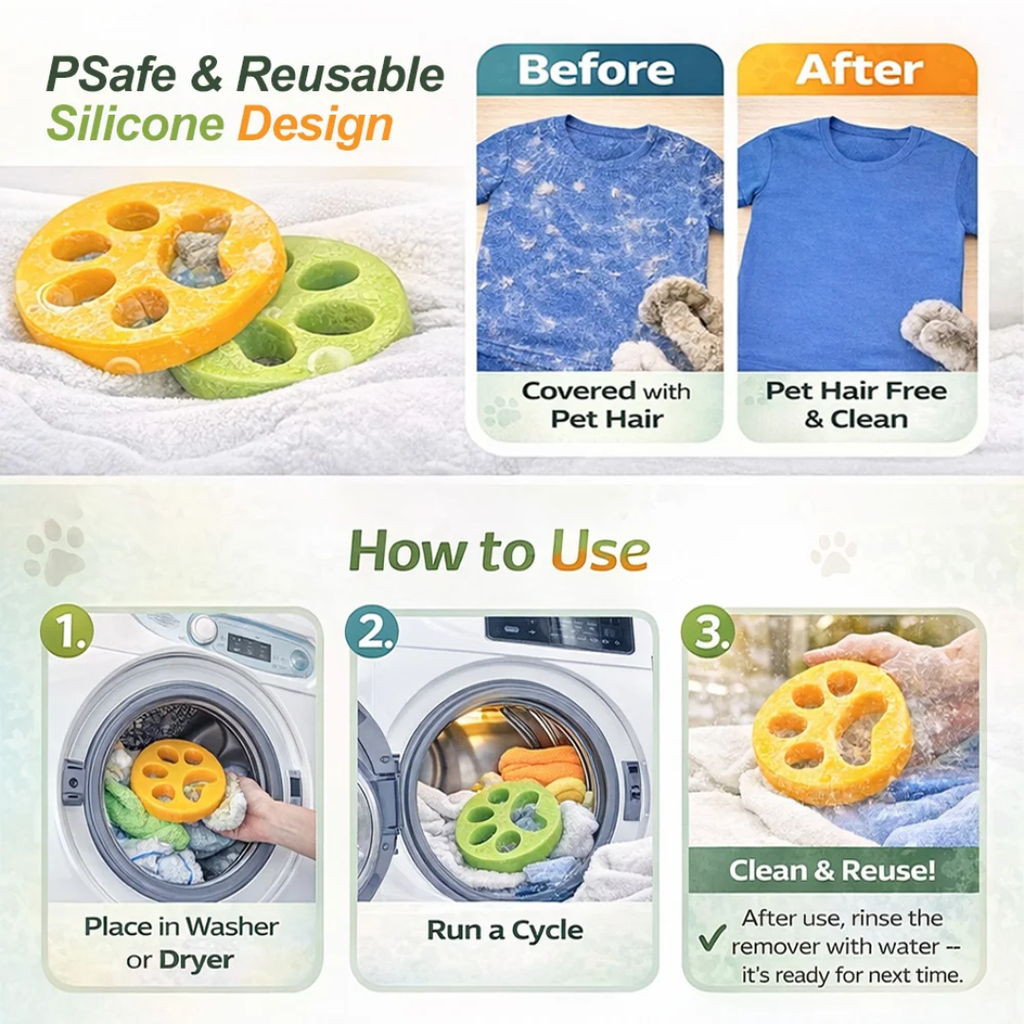 PSafe & Reusable
Silicone Design

Before

Covered with
Pet Hair

After

Pet Hair Free
& Clean

How to Use

1.

Place in Washer
or Dryer

2.

Run a Cycle

3.

Clean & Reuse!

✓ After use, rinse the remover with water -- it's ready for next time.